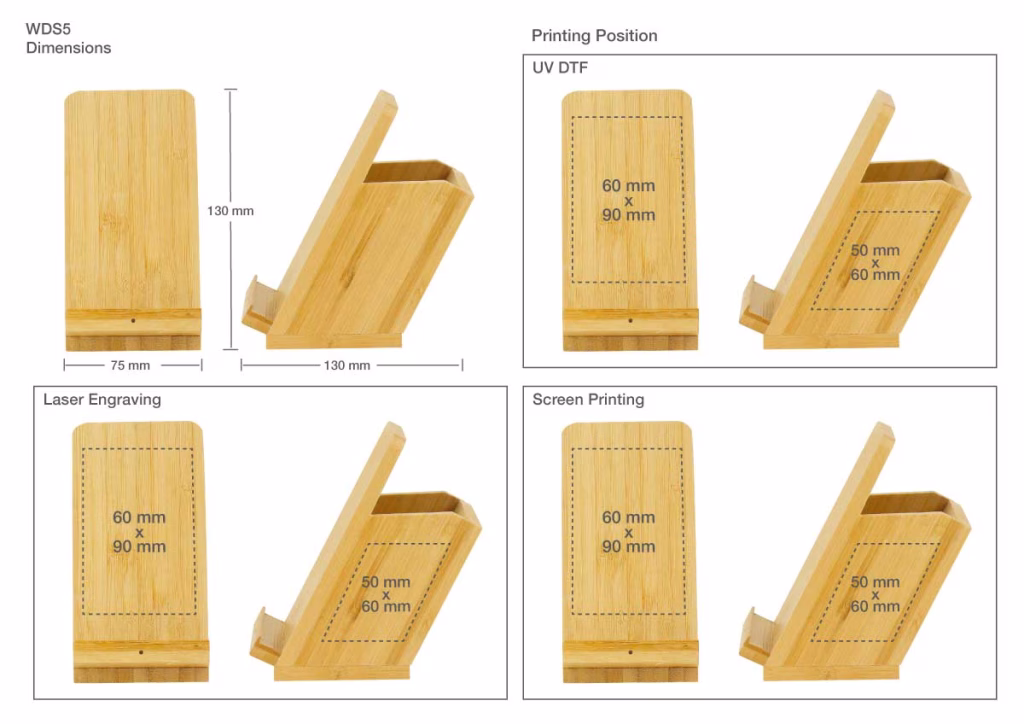 WDS5
Dimensions

130 mm

75 mm

130 mm

Printing Position

UV DTF

60 mm
x
90 mm

50 mm
x
60 mm

Laser Engraving

60 mm
x
90 mm

50 mm
x
60 mm

Screen Printing

60 mm
x
90 mm

50 mm
x
60 mm