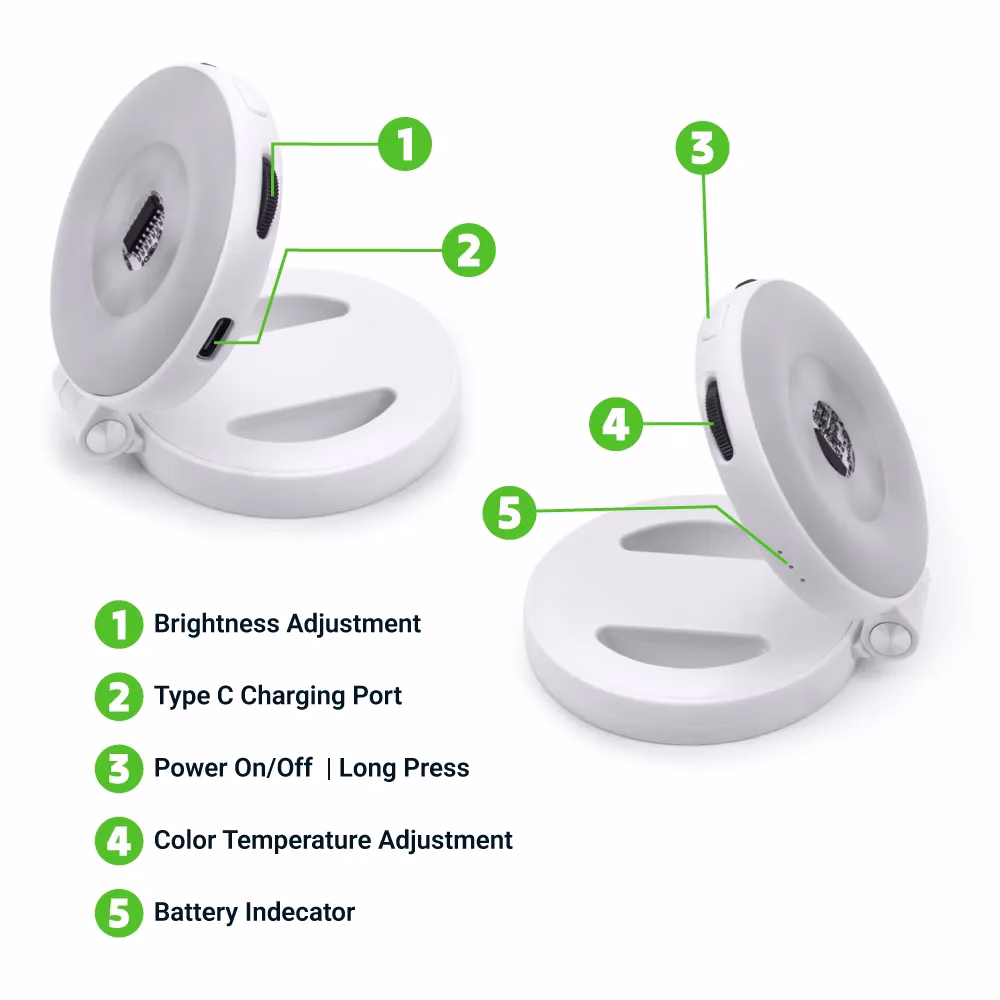 1
2
3
4
5

1 Brightness Adjustment

2 Type C Charging Port

3 Power On/Off | Long Press

4 Color Temperature Adjustment

5 Battery Indecator